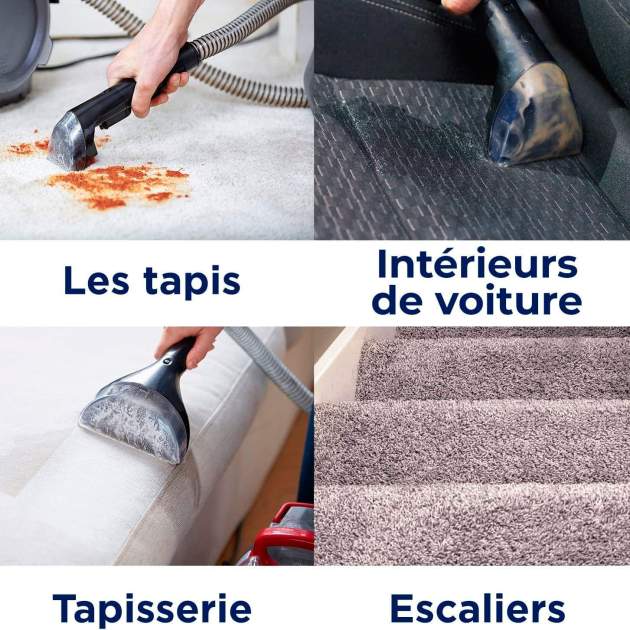 Les tapis

Intérieurs de voiture

Tapisserie

Escaliers