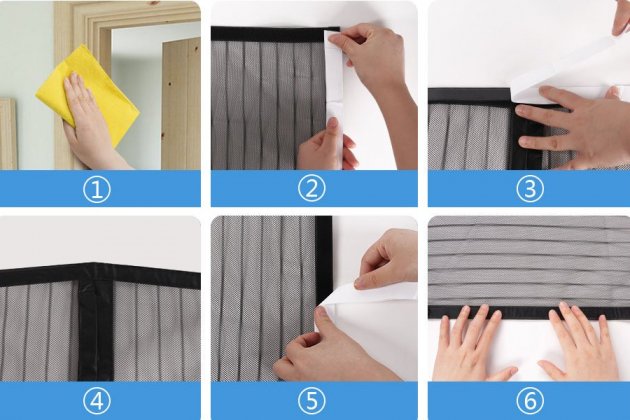 ①

②

③

④

⑤

⑥