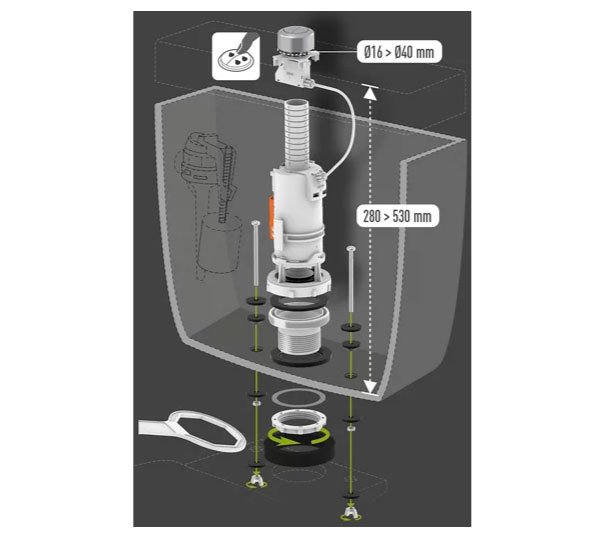 Ø16 > Ø40 mm

280 > 530 mm